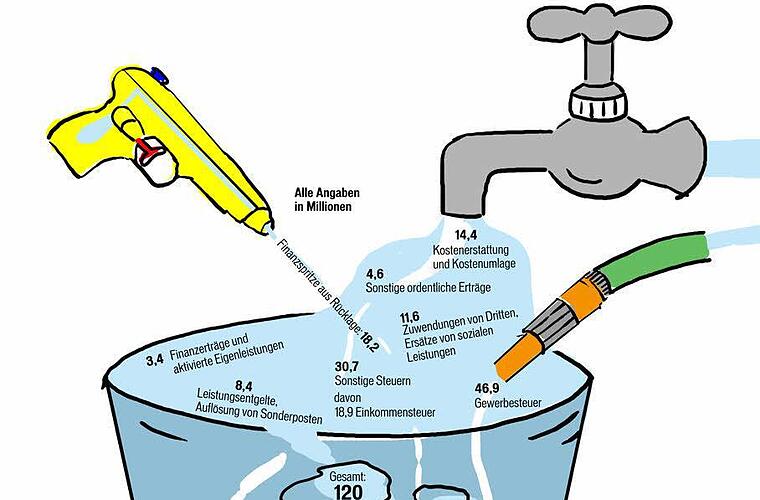 Alle Angaben in Millionen

Finanzspritze aus Rücklage: 18,2

14,4
Kostenerstattung und Kostenumlage

4,6
Sonstige ordentliche Erträge

11,6
Zuwendungen von Dritten, Ersätze von sozialen Leistungen

3,4 Finanzerträge und aktivierte Eigenleistungen

8,4
Leistungsentgelte, Auflösung von Sonderposten

30,7
Sonstige Steuern davon 18,9 Einkommensteuer

46,9
Gewerbesteuer

Gesamt:
120